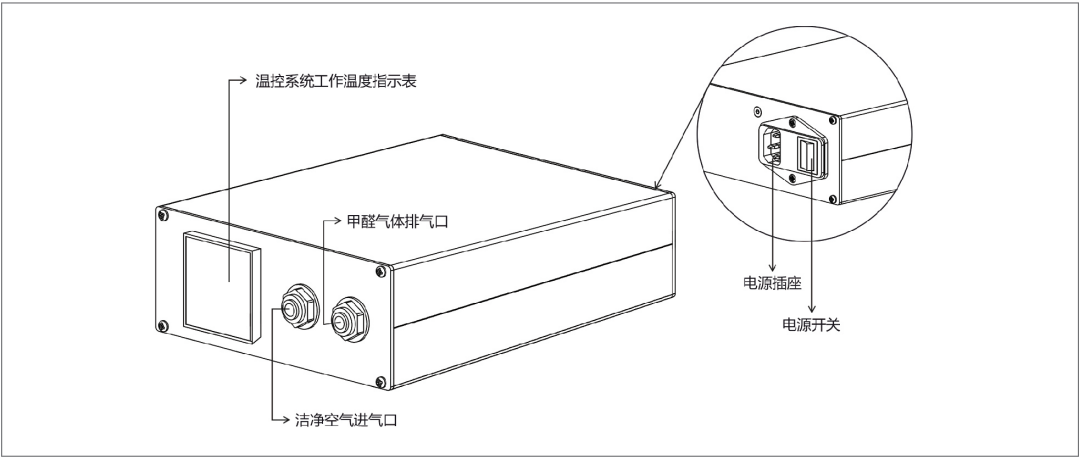 温控系统工作温度指示表

甲醛气体排气口

洁净空气进气口

电源插座

电源开关